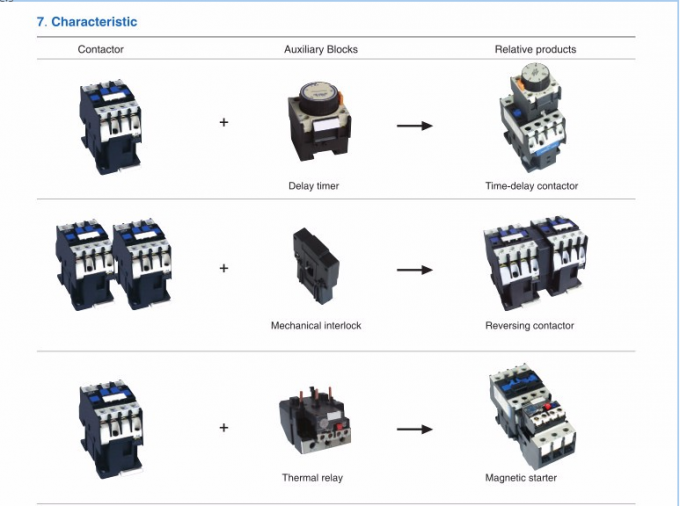 7. Characteristic

| Contactor | | Auxiliary Blocks | | Relative products |
|---|---|---|---|---|
| | + | Delay timer | → | Time-delay contactor |
| | + | Mechanical interlock | → | Reversing contactor |
| | + | Thermal relay | → | Magnetic starter |